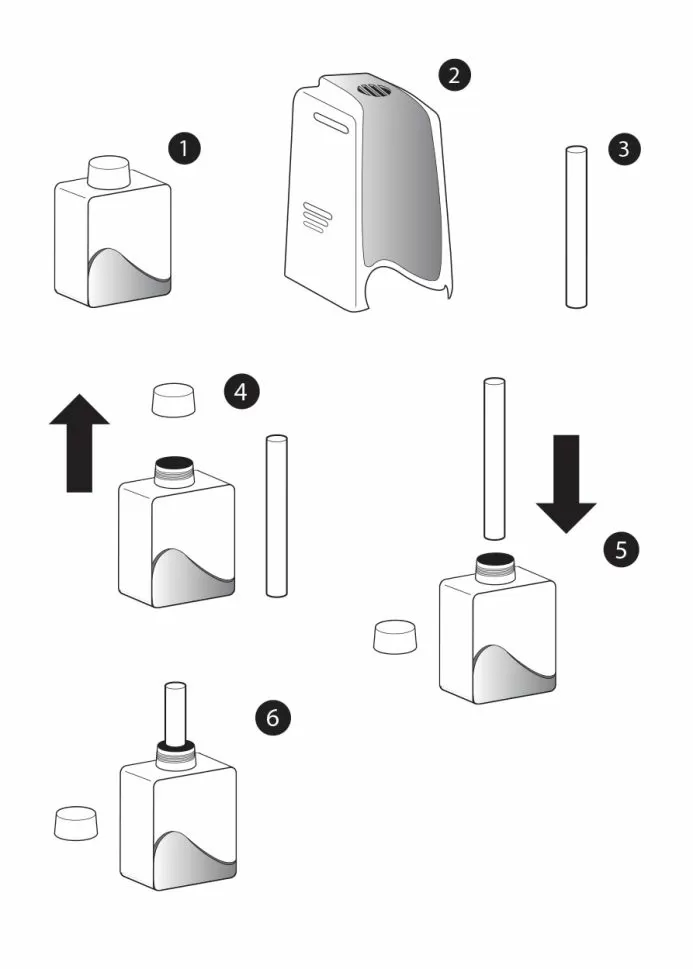 1
2
3
4
5
6