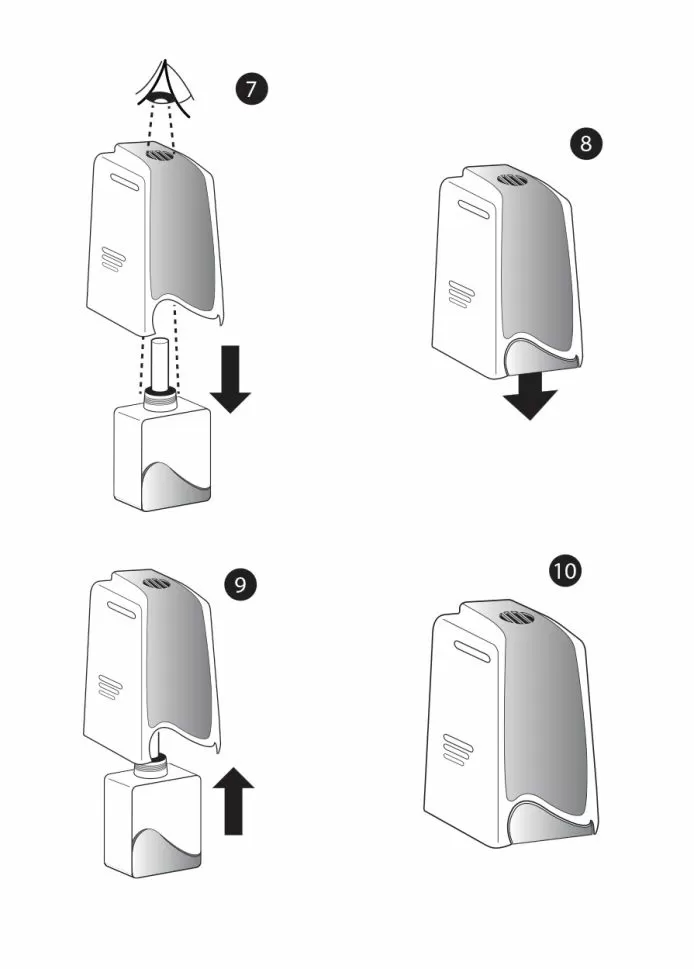 7

8

9

10