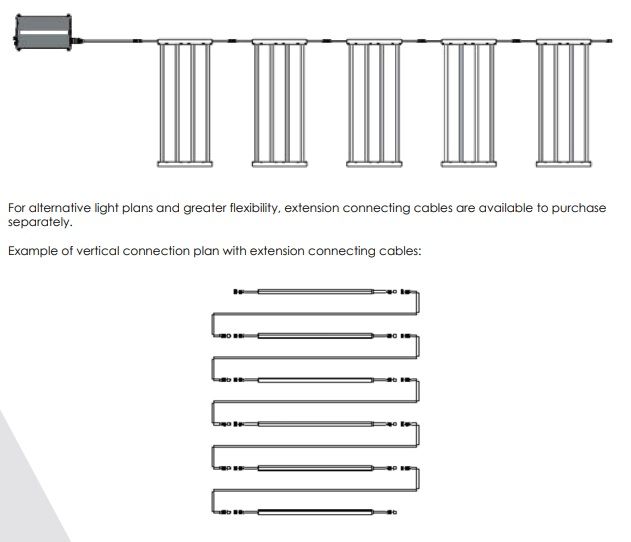 For alternative light plans and greater flexibility, extension connecting cables are available to purchase separately.

Example of vertical connection plan with extension connecting cables: