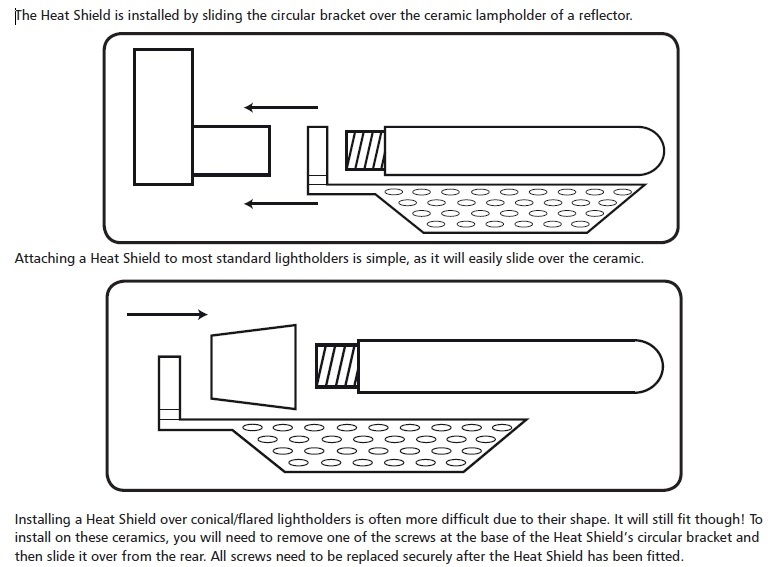 The Heat Shield is installed by sliding the circular bracket over the ceramic lampholder of a reflector.

Attaching a Heat Shield to most standard lightholders is simple, as it will easily slide over the ceramic.

Installing a Heat Shield over conical/flared lightholders is often more difficult due to their shape. It will still fit though! To install on these ceramics, you will need to remove one of the screws at the base of the Heat Shield's circular bracket and then slide it over from the rear. All screws need to be replaced securely after the Heat Shield has been fitted.